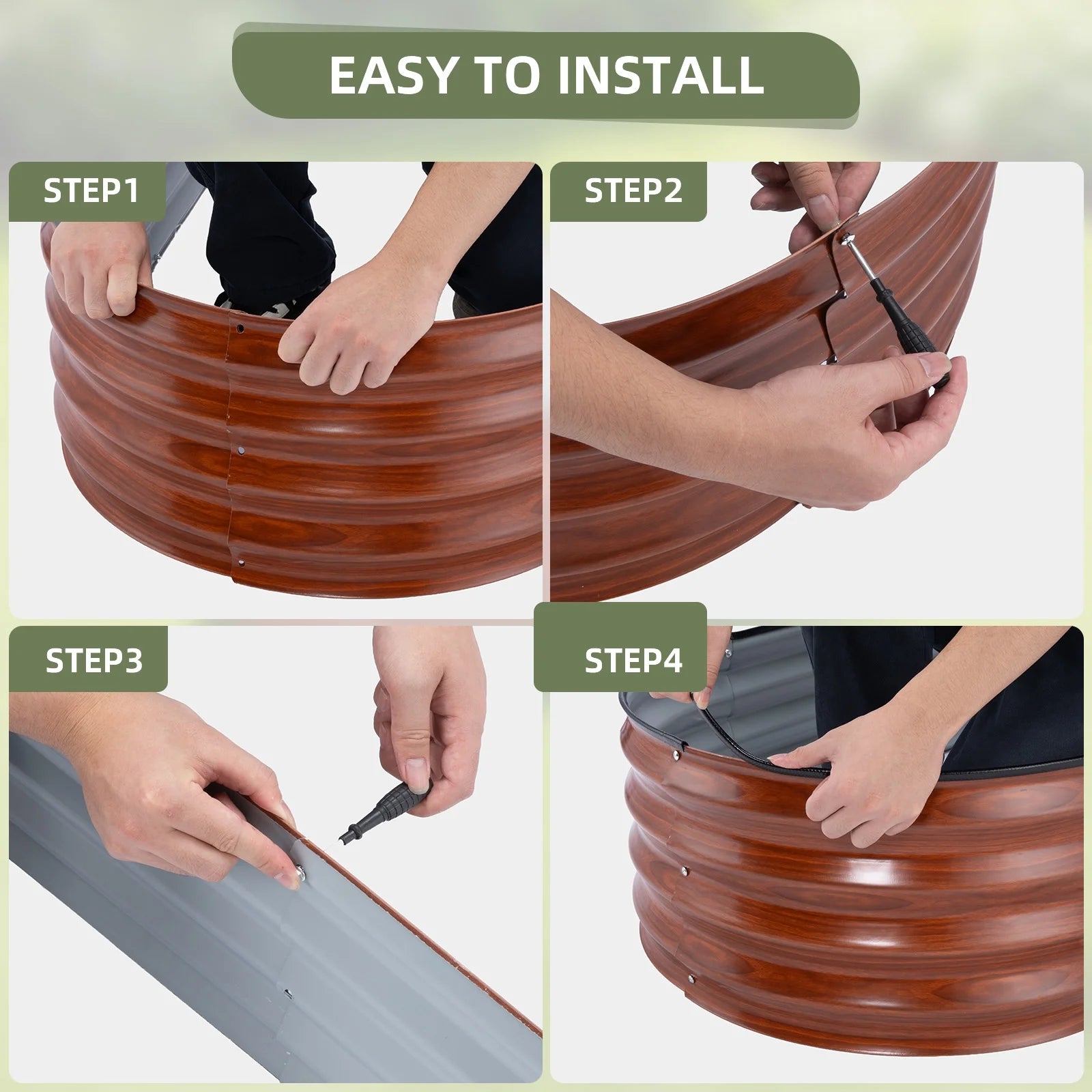 EASY TO INSTALL

STEP1

STEP2

STEP3

STEP4